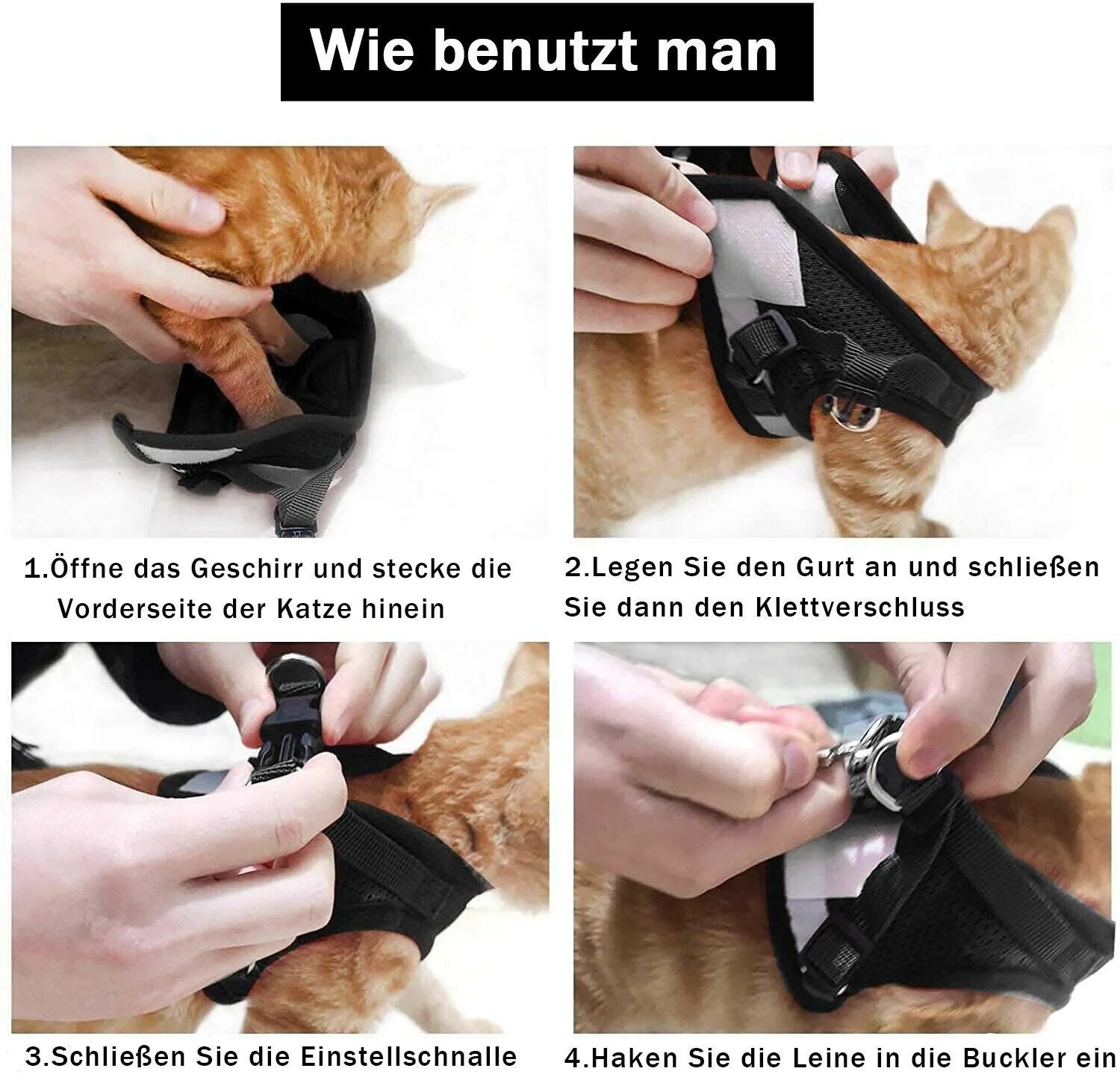 Wie benutzt man

1.Öffne das Geschirr und stecke die Vorderseite der Katze hinein

2.Legen Sie den Gurt an und schließen Sie dann den Klettverschluss

3.Schließen Sie die Einstellschnalle

4.Haken Sie die Leine in die Buckler ein