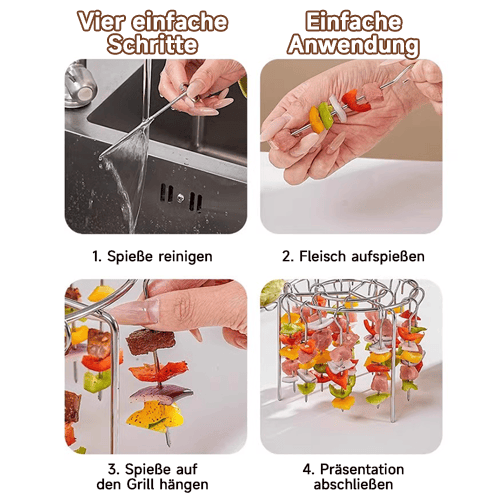 Vier einfache Schritte

Einfache Anwendung

1. Spieße reinigen

2. Fleisch aufspießen

3. Spieße auf den Grill hängen

4. Präsentation abschließen